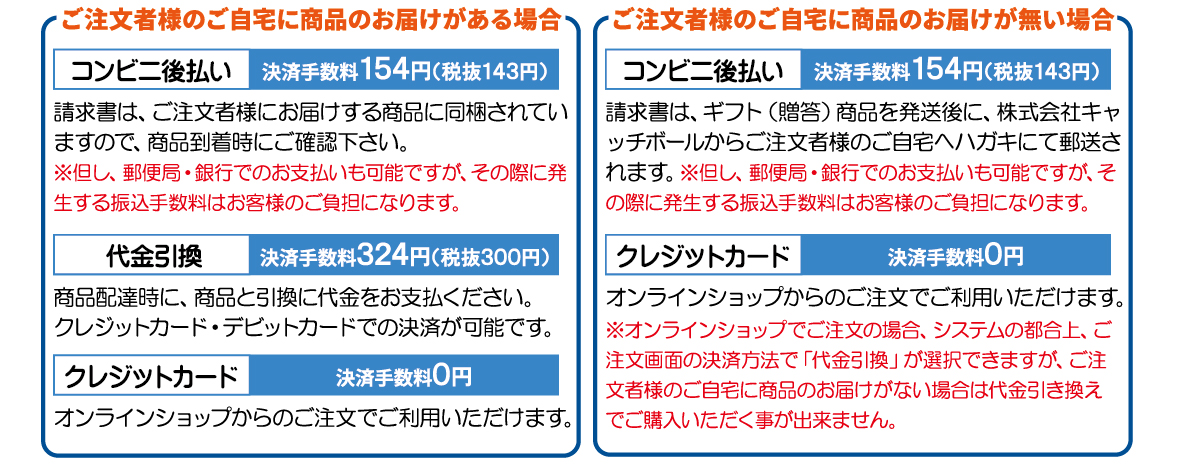 ご注文者様のご自宅に商品のお届けがある場合

コンビニ後払い
決済手数料154円(税抜143円)

請求書は、ご注文者様にお届けする商品に同梱されていますので、商品到着時にご確認下さい。
※但し、郵便局・銀行でのお支払いも可能ですが、その際に発生する振込手数料はお客様のご負担になります。

代金引換
決済手数料324円(税抜300円)

商品配達時に、商品と引換に代金をお支払ください。
クレジットカード・デビットカードでの決済が可能です。

クレジットカード
決済手数料0円

オンラインショップからのご注文でご利用いただけます。

ご注文者様のご自宅に商品のお届けが無い場合

コンビニ後払い
決済手数料154円(税抜143円)

請求書は、ギフト(贈答)商品を発送後に、株式会社キャッチボールからご注文者様のご自宅へハガキにて郵送されます。※但し、郵便局・銀行でのお支払いも可能ですが、その際に発生する振込手数料はお客様のご負担になります。

クレジットカード
決済手数料0円

オンラインショップからのご注文でご利用いただけます。
※オンラインショップでご注文の場合、システムの都合上、ご注文画面の決済方法で「代金引換」が選択できますが、ご注文者様のご自宅に商品のお届けがない場合は代金引き換えでご購入いただく事が出来ません。